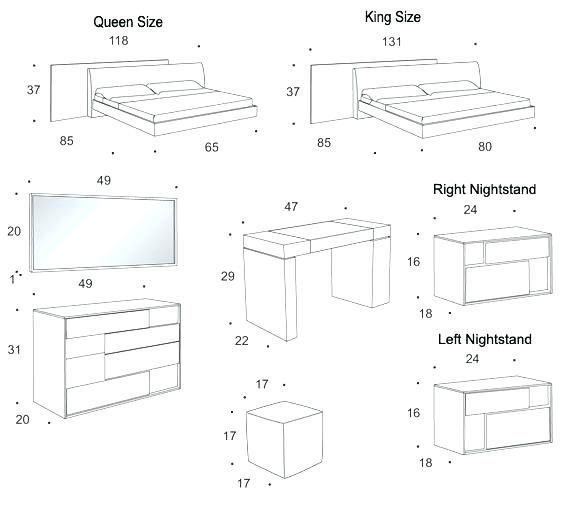 Queen Size
118
37
85
65

King Size
131
37
85
80

49
20
1
49
31
20

47
29
22

17
17
17

Right Nightstand
24
16
18

Left Nightstand
24
16
18